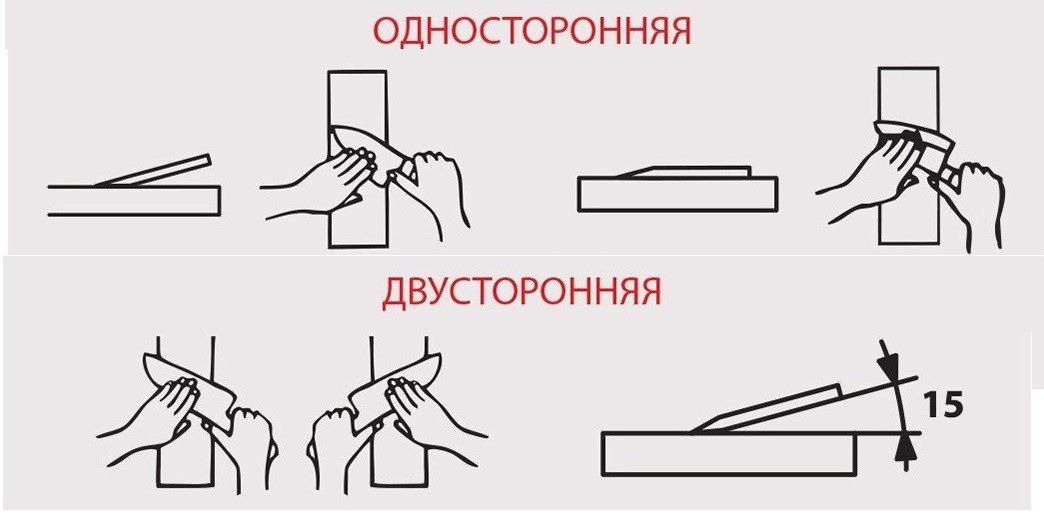 ОДНОСТОРОННЯЯ

ДВУСТОРОННЯЯ

15